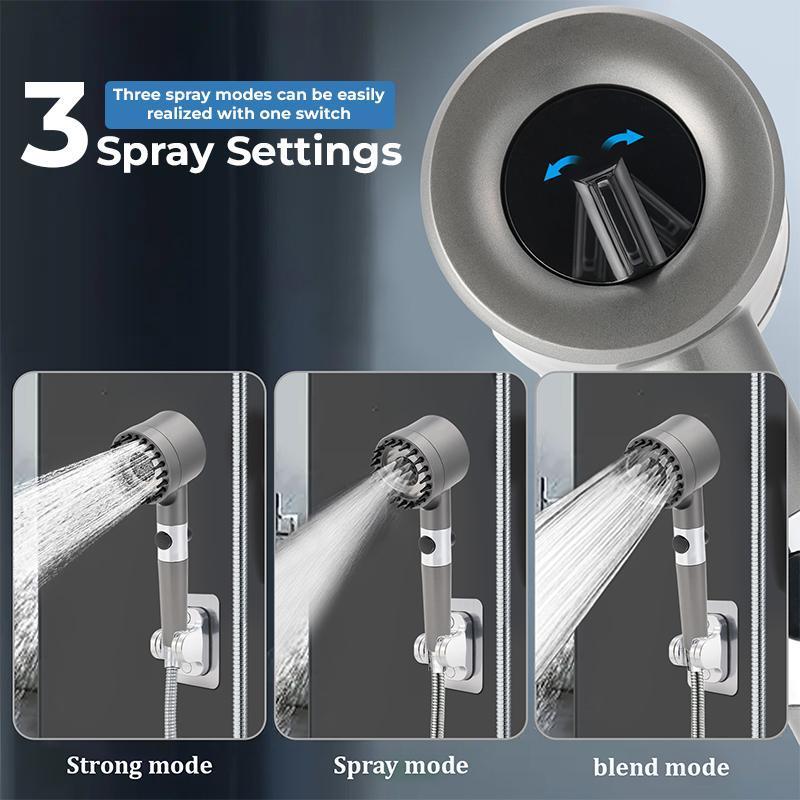 3 Three spray modes can be easily realized with one switch
Spray Settings

Strong mode

Spray mode

blend mode